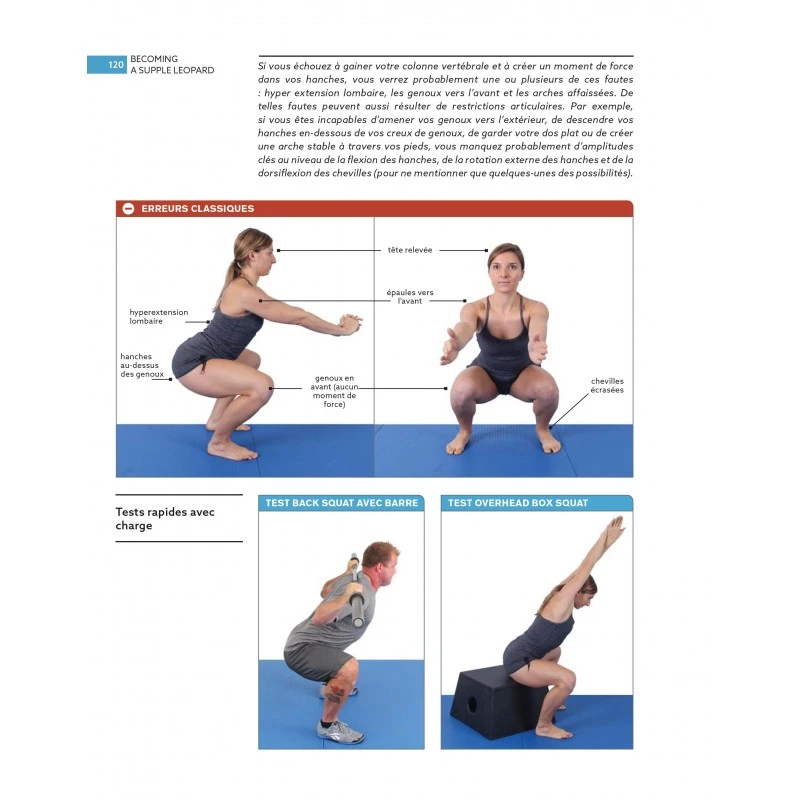 120 BECOMING A SUPPLE LEOPARD

Si vous échouez à gainer votre colonne vertébrale et à créer un moment de force dans vos hanches, vous verrez probablement une ou plusieurs de ces fautes : hyper extension lombaire, les genoux vers l'avant et les arches affaissées. De telles fautes peuvent aussi résulter de restrictions articulaires. Par exemple, si vous êtes incapables d'amener vos genoux vers l'extérieur, de descendre vos hanches en-dessous de vos creux de genoux, de garder votre dos plat ou de créer une arche stable à travers vos pieds, vous manquez probablement d'amplitudes clés au niveau de la flexion des hanches, de la rotation externe des hanches et de la dorsiflexion des chevilles (pour ne mentionner que quelques-unes des possibilités).

ERREURS CLASSIQUES

tête relevée

épaules vers l'avant

hyperextension lombaire

hanches au-dessus des genoux

genoux en avant (aucun moment de force)

chevilles écrasées

Tests rapides avec charge

TEST BACK SQUAT AVEC BARRE

TEST OVERHEAD BOX SQUAT