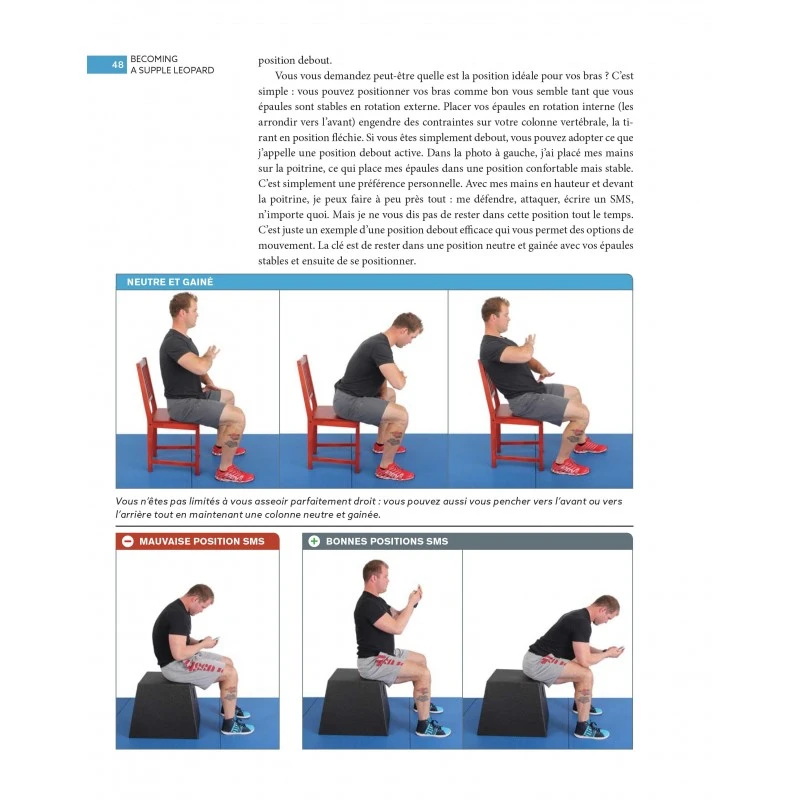 48 BECOMING A SUPPLE LEOPARD

position debout.

Vous vous demandez peut-être quelle est la position idéale pour vos bras ? C'est simple : vous pouvez positionner vos bras comme bon vous semble tant que vous épaules sont stables en rotation externe. Placer vos épaules en rotation interne (les arrondir vers l'avant) engendre des contraintes sur votre colonne vertébrale, la tirant en position fléchie. Si vous êtes simplement debout, vous pouvez adopter ce que j'appelle une position debout active. Dans la photo à gauche, j'ai placé mes mains sur la poitrine, ce qui place mes épaules dans une position confortable mais stable. C'est simplement une préférence personnelle. Avec mes mains en hauteur et devant la poitrine, je peux faire à peu près tout : me défendre, attaquer, écrire un SMS, n'importe quoi. Mais je ne vous dis pas de rester dans cette position tout le temps. C'est juste un exemple d'une position debout efficace qui vous permet des options de mouvement. La clé est de rester dans une position neutre et gainée avec vos épaules stables et ensuite de se positionner.

NEUTRE ET GAINÉ

Vous n'êtes pas limités à vous asseoir parfaitement droit : vous pouvez aussi vous pencher vers l'avant ou vers l'arrière tout en maintenant une colonne neutre et gainée.

MAUVAISE POSITION SMS

BONNES POSITIONS SMS