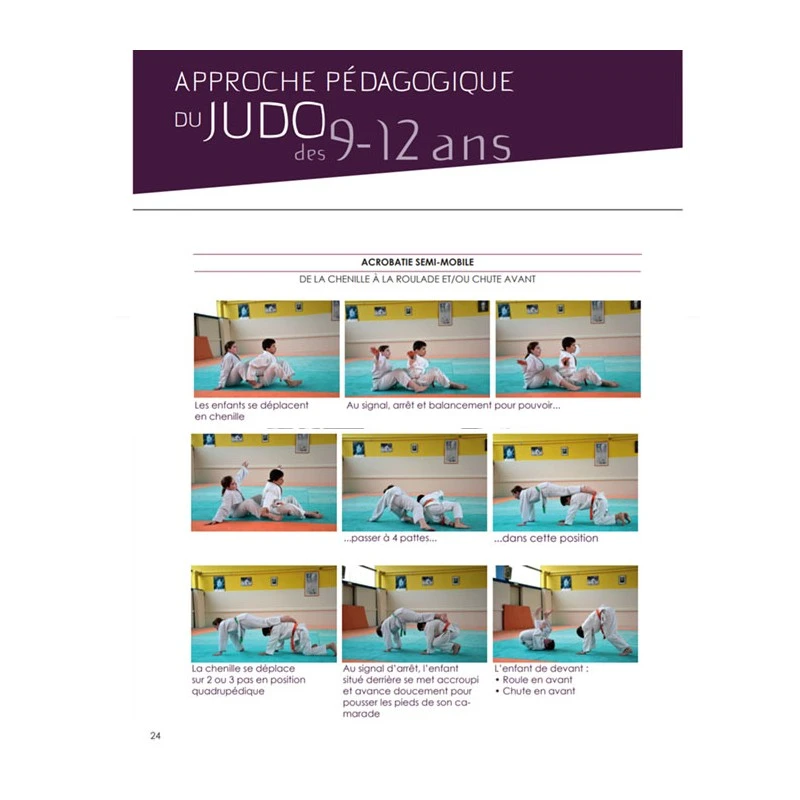 APPROCHE PÉDAGOGIQUE DU JUDO des 9-12 ans

ACROBATIE SEMI-MOBILE

DE LA CHENILLE À LA ROULADE ET/OU CHUTE AVANT

Les enfants se déplacent en chenille

Au signal, arrêt et balancement pour pouvoir...

...passer à 4 pattes...

...dans cette position

La chenille se déplace sur 2 ou 3 pas en position quadrupédique

Au signal d'arrêt, l'enfant situé derrière se met accroupi et avance doucement pour pousser les pieds de son camarade

L'enfant de devant :
• Roule en avant
• Chute en avant

24